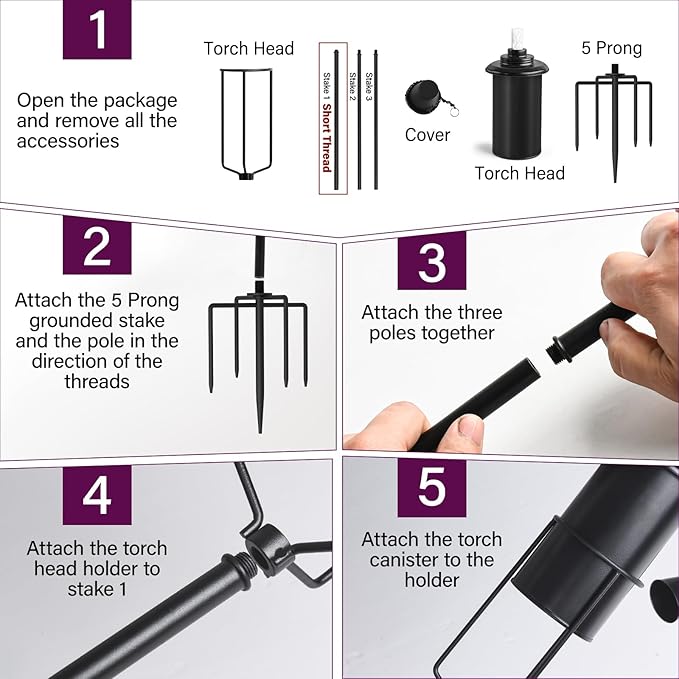 1

Open the package and remove all the accessories

Torch Head

Stake 1 Short Thread

Stake 2

Stake 3

Cover

Torch Head

5 Prong

2

Attach the 5 Prong grounded stake and the pole in the direction of the threads

3

Attach the three poles together

4

Attach the torch head holder to stake 1

5

Attach the torch canister to the holder