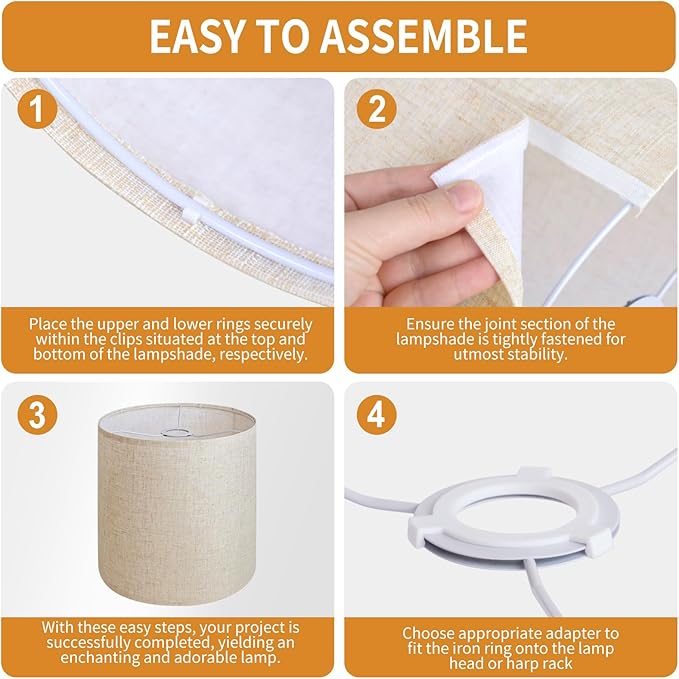 EASY TO ASSEMBLE

1

Place the upper and lower rings securely within the clips situated at the top and bottom of the lampshade, respectively.

2

Ensure the joint section of the lampshade is tightly fastened for utmost stability.

3

With these easy steps, your project is successfully completed, yielding an enchanting and adorable lamp.

4

Choose appropriate adapter to fit the iron ring onto the lamp head or harp rack