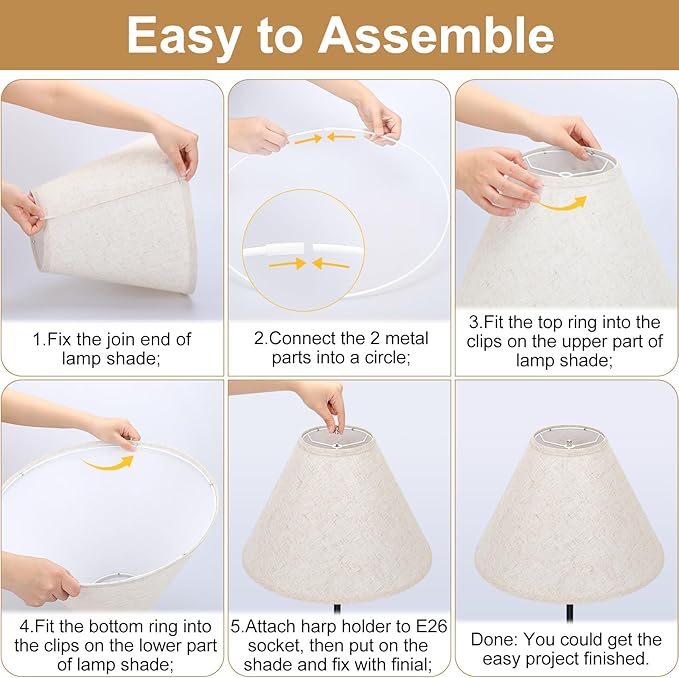 Easy to Assemble

1.Fix the join end of lamp shade;

2.Connect the 2 metal parts into a circle;

3.Fit the top ring into the clips on the upper part of lamp shade;

4.Fit the bottom ring into the clips on the lower part of lamp shade;

5.Attach harp holder to E26 socket, then put on the shade and fix with finial;

Done: You could get the easy project finished.