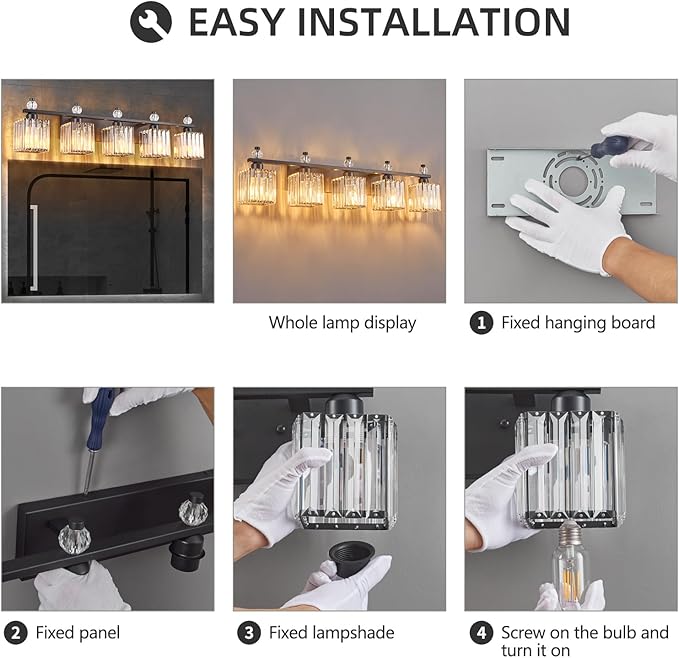 EASY INSTALLATION

Whole lamp display

1 Fixed hanging board

2 Fixed panel

3 Fixed lampshade

4 Screw on the bulb and turn it on