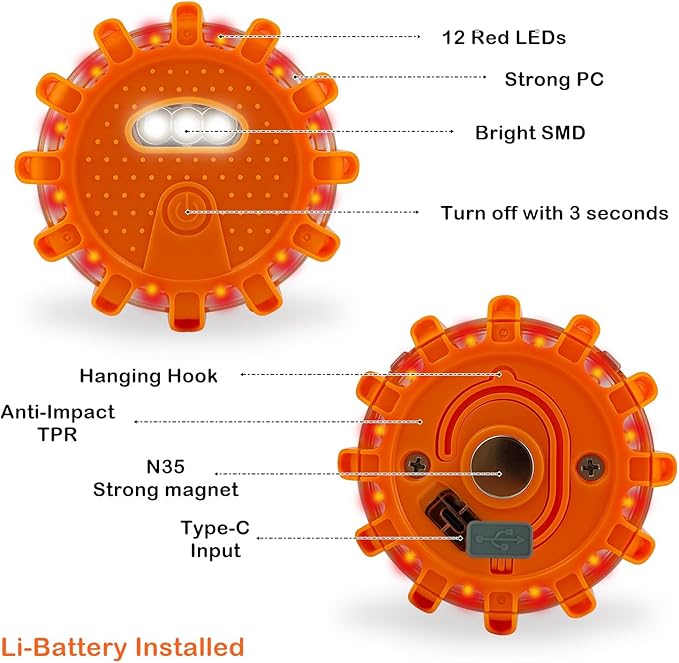 12 Red LEDs

Strong PC

Bright SMD

Turn off with 3 seconds

Hanging Hook

Anti-Impact TPR

N35 Strong magnet

Type-C Input

Li-Battery Installed