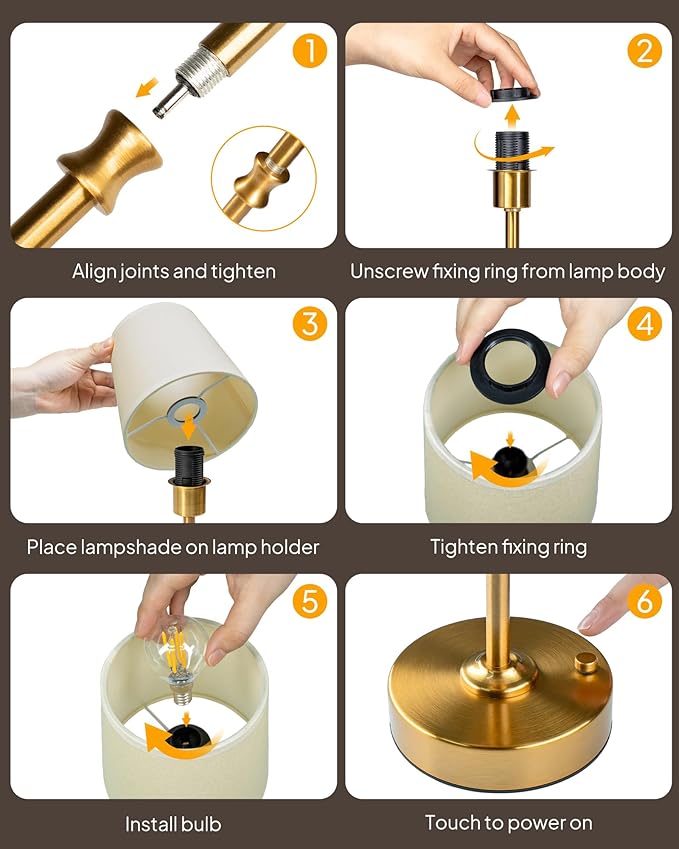 1
Align joints and tighten

2
Unscrew fixing ring from lamp body

3
Place lampshade on lamp holder

4
Tighten fixing ring

5
Install bulb

6
Touch to power on