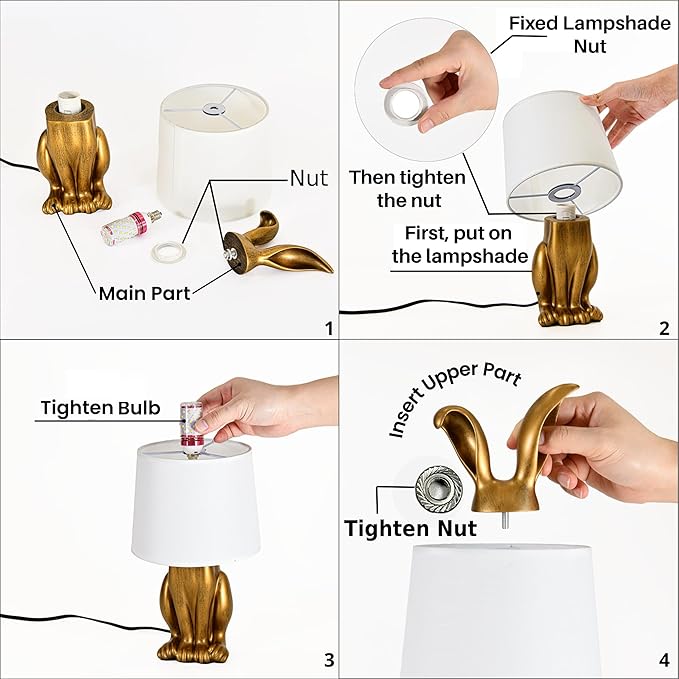 Nut

Main Part

1

Fixed Lampshade Nut

Then tighten the nut

First, put on the lampshade

2

Tighten Bulb

3

Insert Upper Part

Tighten Nut

4