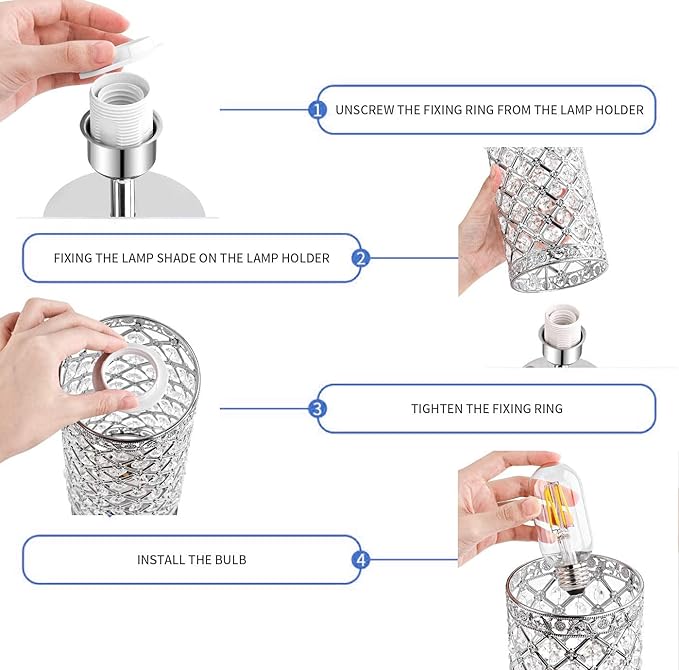 1 UNSCREW THE FIXING RING FROM THE LAMP HOLDER

FIXING THE LAMP SHADE ON THE LAMP HOLDER 2

3 TIGHTEN THE FIXING RING

INSTALL THE BULB 4