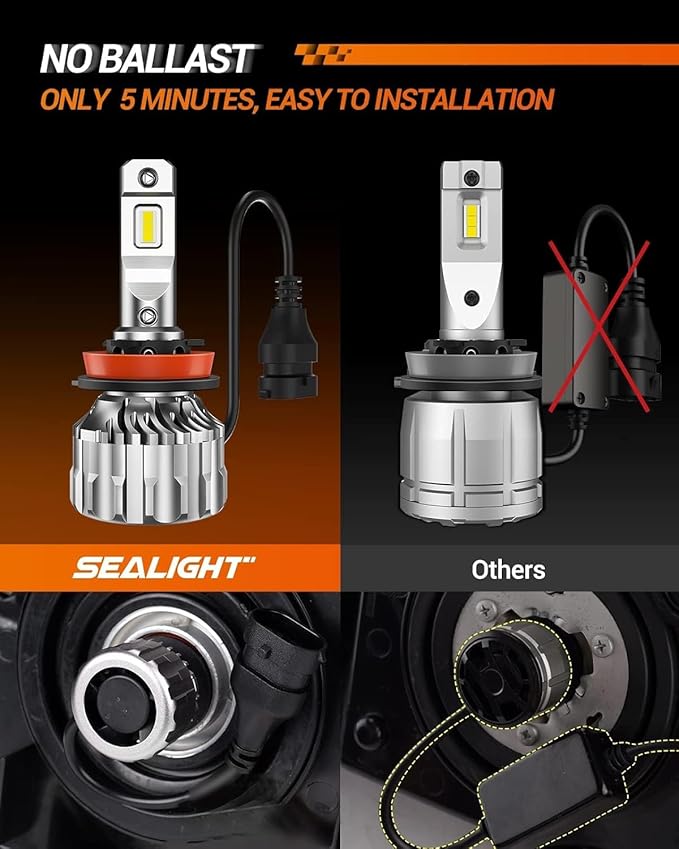 NO BALLAST
ONLY 5 MINUTES, EASY TO INSTALLATION

SEALIGHT

Others