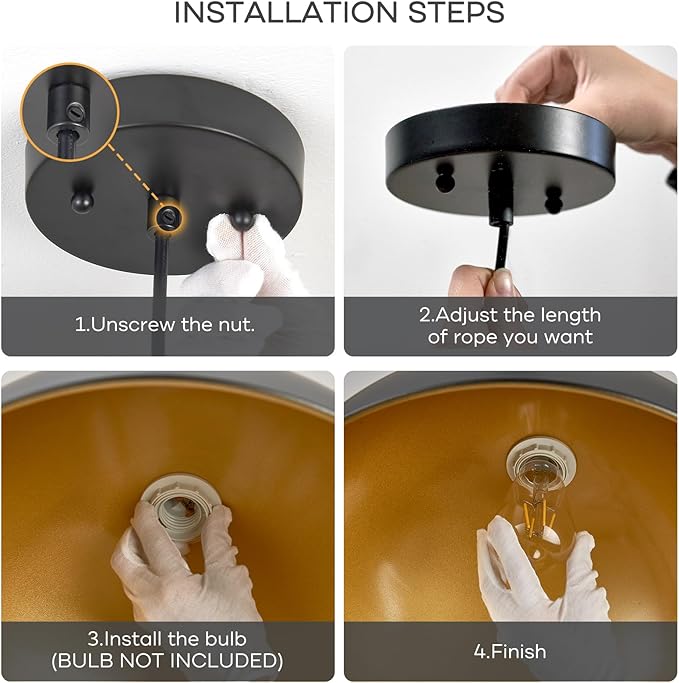 INSTALLATION STEPS

1.Unscrew the nut.

2.Adjust the length of rope you want

3.Install the bulb (BULB NOT INCLUDED)

4.Finish