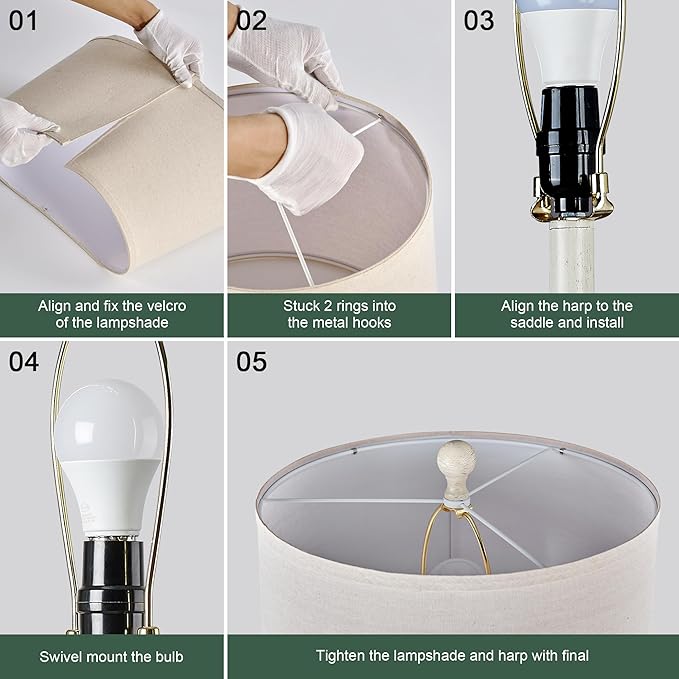 01

Align and fix the velcro of the lampshade

02

Stuck 2 rings into the metal hooks

03

Align the harp to the saddle and install

04

Swivel mount the bulb

05

Tighten the lampshade and harp with final