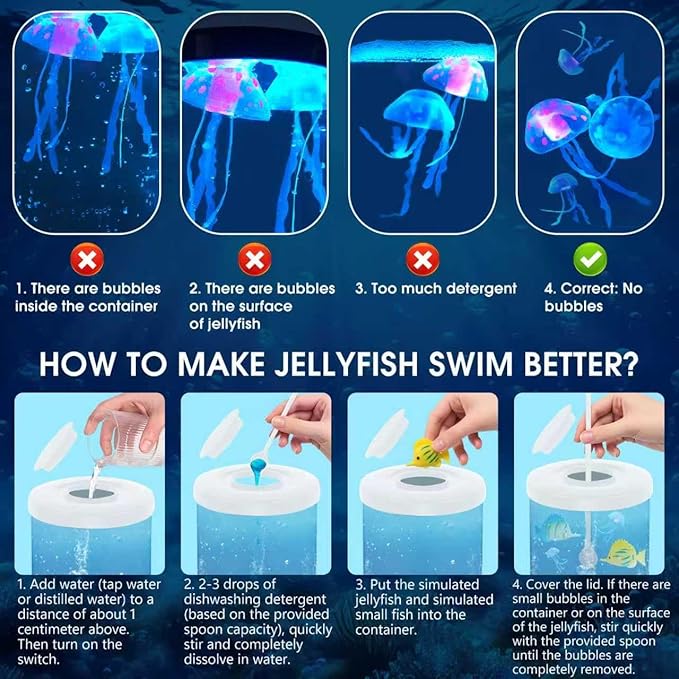 1. There are bubbles inside the container

2. There are bubbles on the surface of jellyfish

3. Too much detergent

4. Correct: No bubbles

HOW TO MAKE JELLYFISH SWIM BETTER?

1. Add water (tap water or distilled water) to a distance of about 1 centimeter above. Then turn on the switch.

2. 2-3 drops of dishwashing detergent (based on the provided spoon capacity), quickly stir and completely dissolve in water.

3. Put the simulated jellyfish and simulated small fish into the container.

4. Cover the lid. If there are small bubbles in the container or on the surface of the jellyfish, stir quickly with the provided spoon until the bubbles are completely removed.