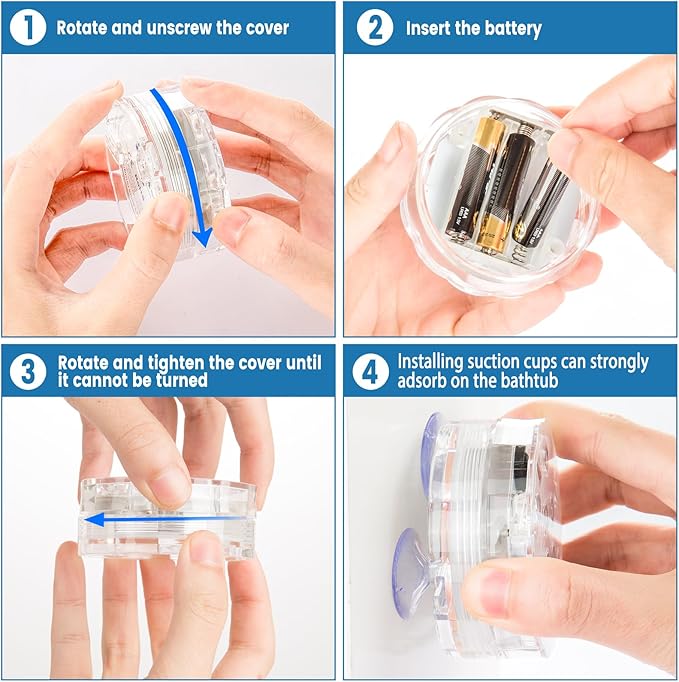 1 Rotate and unscrew the cover

2 Insert the battery

3 Rotate and tighten the cover until it cannot be turned

4 Installing suction cups can strongly adsorb on the bathtub