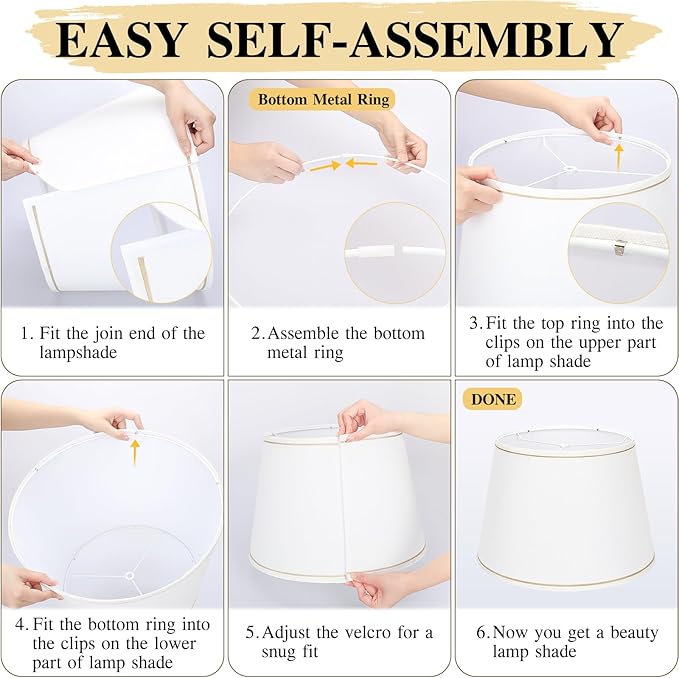 EASY SELF-ASSEMBLY

1. Fit the join end of the lampshade

Bottom Metal Ring

2. Assemble the bottom metal ring

3. Fit the top ring into the clips on the upper part of lamp shade

4. Fit the bottom ring into the clips on the lower part of lamp shade

5. Adjust the velcro for a snug fit

DONE

6. Now you get a beauty lamp shade