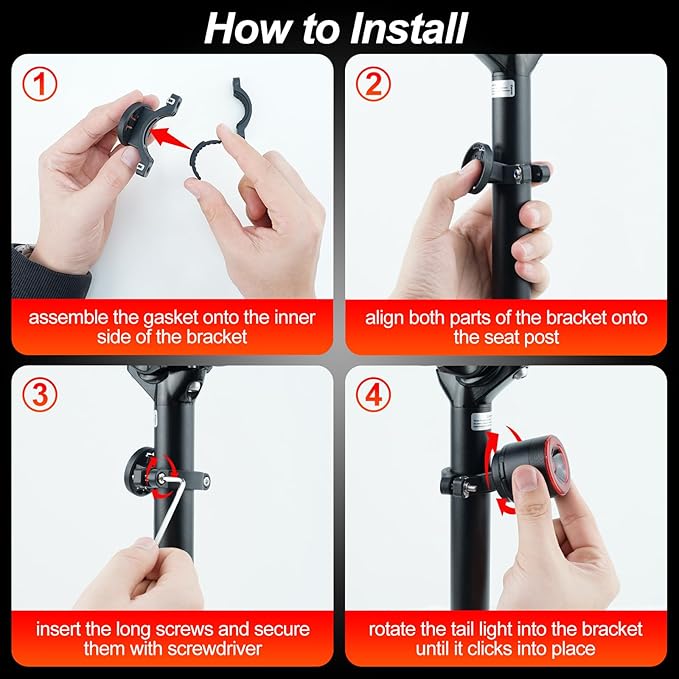 How to Install

1

assemble the gasket onto the inner side of the bracket

2

align both parts of the bracket onto the seat post

3

insert the long screws and secure them with screwdriver

4

rotate the tail light into the bracket until it clicks into place