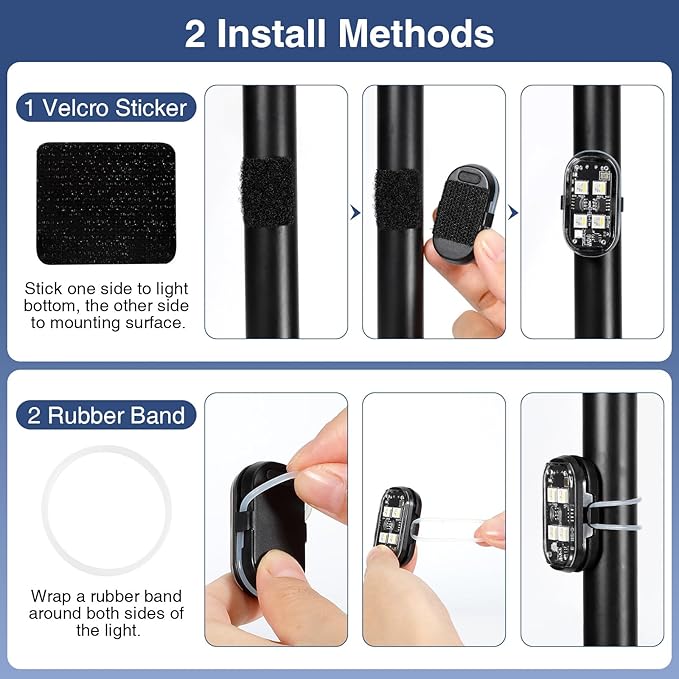 2 Install Methods

1 Velcro Sticker

Stick one side to light bottom, the other side to mounting surface.

2 Rubber Band

Wrap a rubber band around both sides of the light.