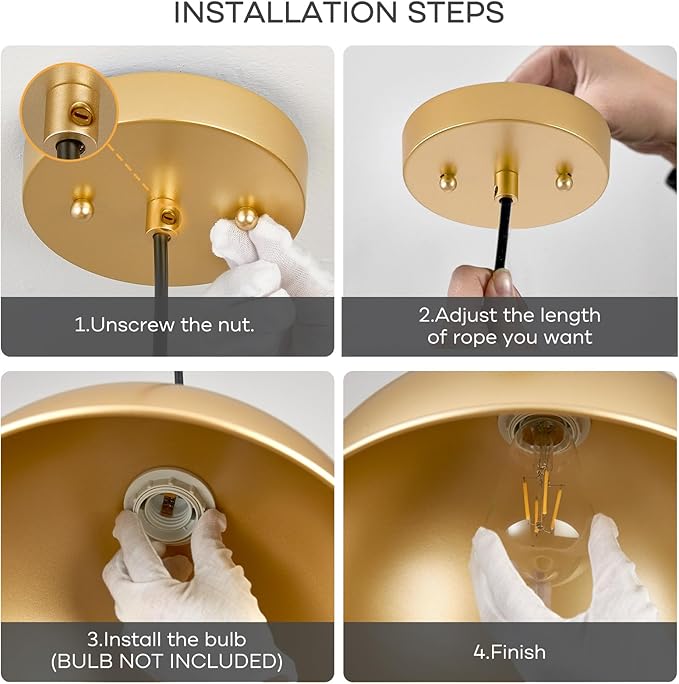 INSTALLATION STEPS

1.Unscrew the nut.

2.Adjust the length of rope you want

3.Install the bulb (BULB NOT INCLUDED)

4.Finish