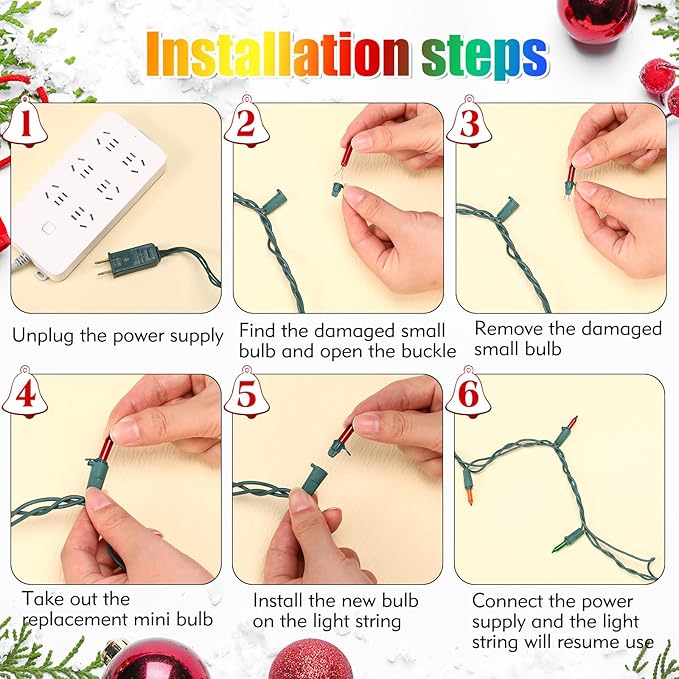 Installation steps

1

Unplug the power supply

2

Find the damaged small bulb and open the buckle

3

Remove the damaged small bulb

4

Take out the replacement mini bulb

5

Install the new bulb on the light string

6

Connect the power supply and the light string will resume use