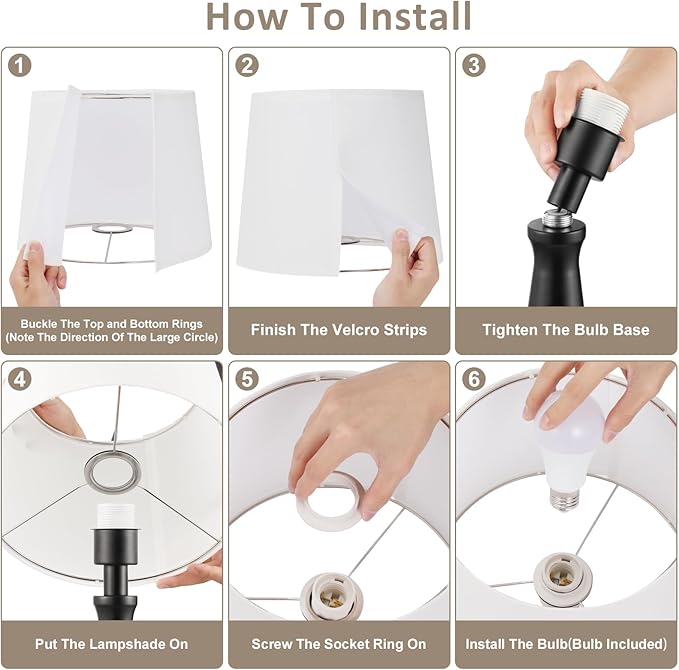 How To Install

1

Buckle The Top and Bottom Rings (Note The Direction Of The Large Circle)

2

Finish The Velcro Strips

3

Tighten The Bulb Base

4

Put The Lampshade On

5

Screw The Socket Ring On

6

Install The Bulb(Bulb Included)