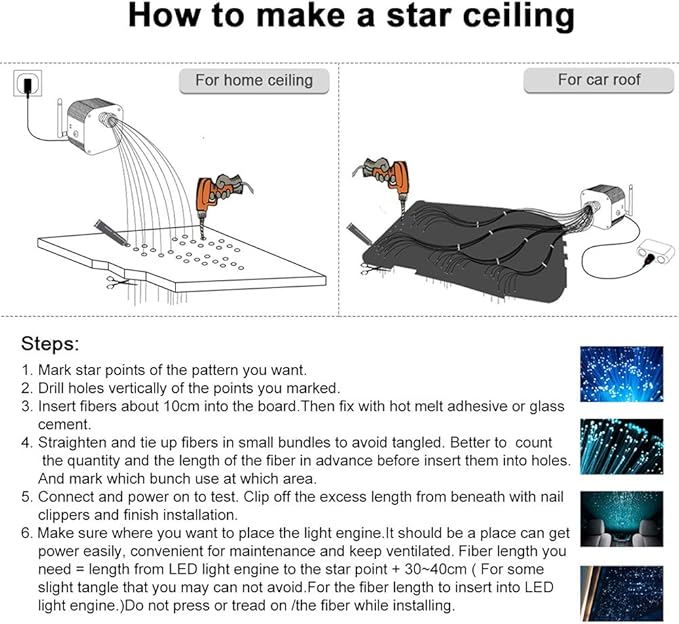 How to make a star ceiling

For home ceiling

For car roof

Steps:

1. Mark star points of the pattern you want.
2. Drill holes vertically of the points you marked.
3. Insert fibers about 10cm into the board.Then fix with hot melt adhesive or glass cement.
4. Straighten and tie up fibers in small bundles to avoid tangled. Better to count the quantity and the length of the fiber in advance before insert them into holes. And mark which bunch use at which area.
5. Connect and power on to test. Clip off the excess length from beneath with nail clippers and finish installation.
6. Make sure where you want to place the light engine.It should be a place can get power easily, convenient for maintenance and keep ventilated. Fiber length you need = length from LED light engine to the star point + 30~40cm ( For some slight tangle that you may can not avoid.For the fiber length to insert into LED light engine.)Do not press or tread on /the fiber while installing.