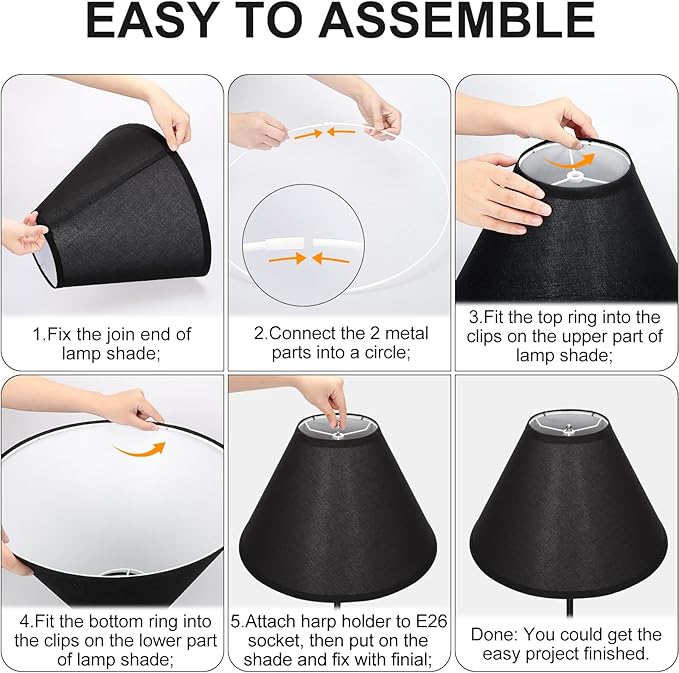 EASY TO ASSEMBLE

1.Fix the join end of lamp shade;

2.Connect the 2 metal parts into a circle;

3.Fit the top ring into the clips on the upper part of lamp shade;

4.Fit the bottom ring into the clips on the lower part of lamp shade;

5.Attach harp holder to E26 socket, then put on the shade and fix with finial;

Done: You could get the easy project finished.