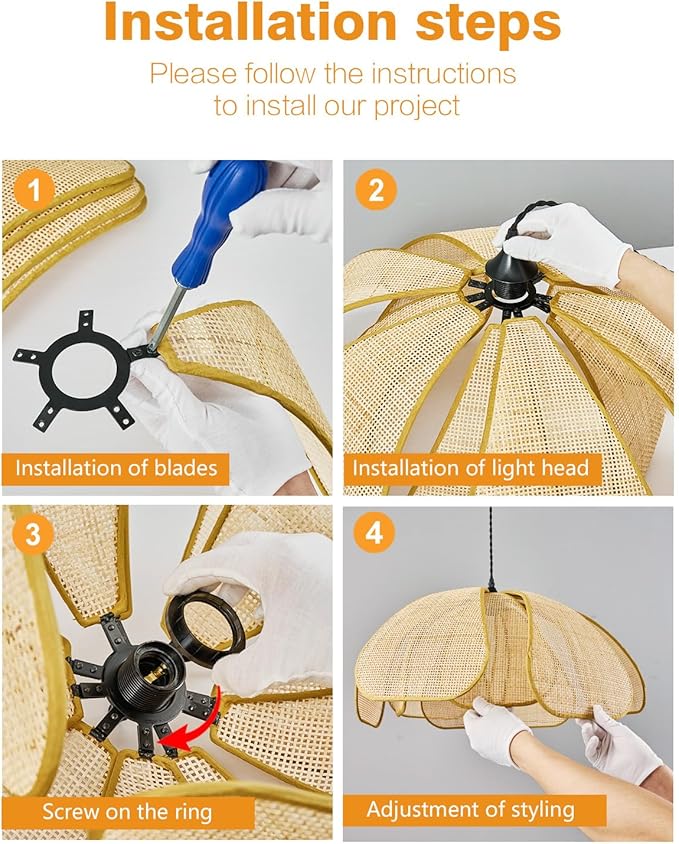 Installation steps

Please follow the instructions to install our project

1
Installation of blades

2
Installation of light head

3
Screw on the ring

4
Adjustment of styling