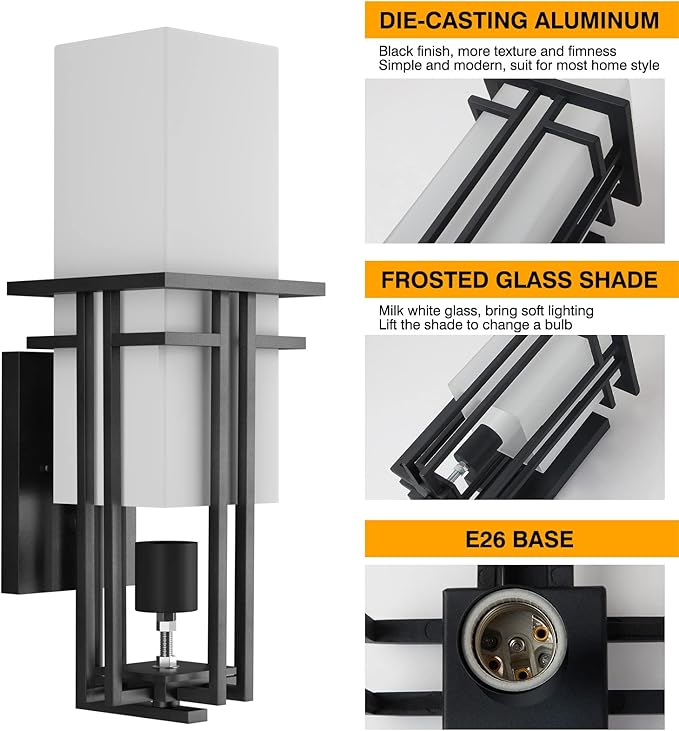 DIE-CASTING ALUMINUM

Black finish, more texture and fimness
Simple and modern, suit for most home style

FROSTED GLASS SHADE

Milk white glass, bring soft lighting
Lift the shade to change a bulb

E26 BASE