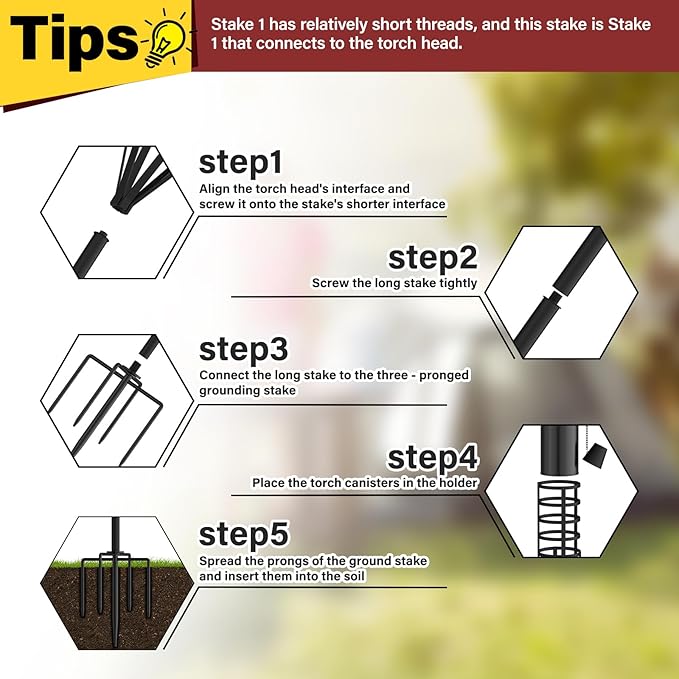 Tips

Stake 1 has relatively short threads, and this stake is Stake 1 that connects to the torch head.

step1
Align the torch head's interface and screw it onto the stake's shorter interface

step2
Screw the long stake tightly

step3
Connect the long stake to the three - pronged grounding stake

step4
Place the torch canisters in the holder

step5
Spread the prongs of the ground stake and insert them into the soil