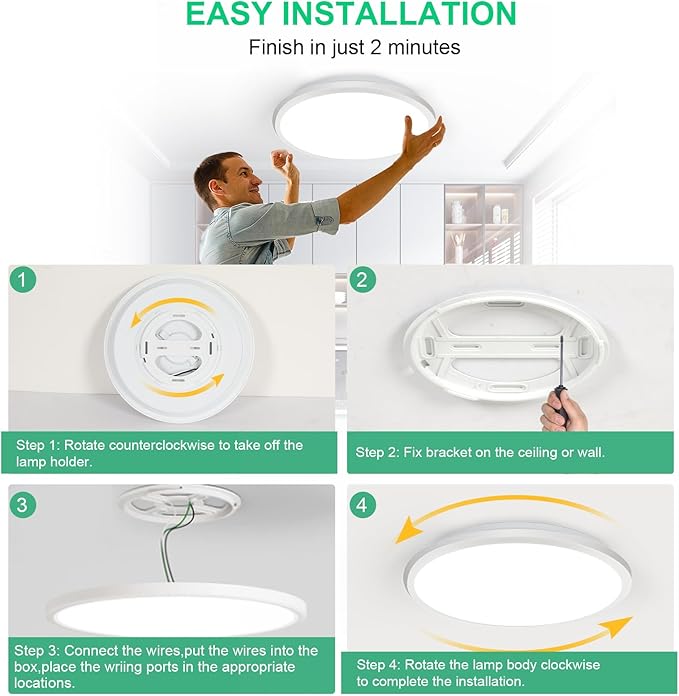 EASY INSTALLATION

Finish in just 2 minutes

1

Step 1: Rotate counterclockwise to take off the lamp holder.

2

Step 2: Fix bracket on the ceiling or wall.

3

Step 3: Connect the wires,put the wires into the box,place the wriing ports in the appropriate locations.

4

Step 4: Rotate the lamp body clockwise to complete the installation.