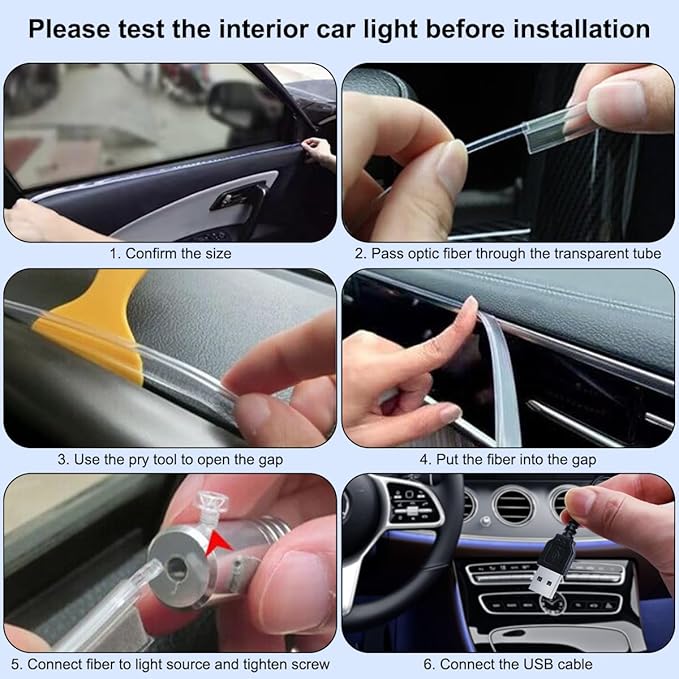 Please test the interior car light before installation

1. Confirm the size

2. Pass optic fiber through the transparent tube

3. Use the pry tool to open the gap

4. Put the fiber into the gap

5. Connect fiber to light source and tighten screw

6. Connect the USB cable