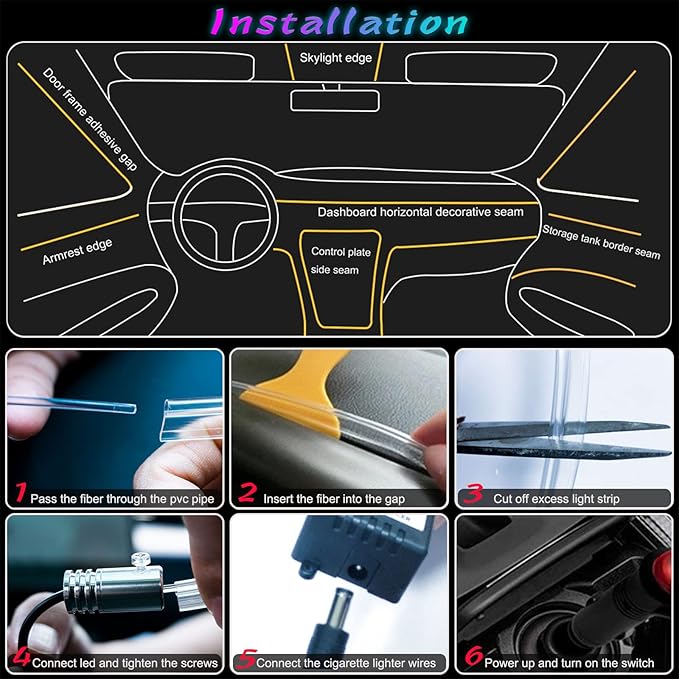 Installation

Skylight edge

Door frame adhesive gap

Dashboard horizontal decorative seam

Armrest edge

Control plate side seam

Storage tank border seam

1 Pass the fiber through the pvc pipe

2 Insert the fiber into the gap

3 Cut off excess light strip

4 Connect led and tighten the screws

5 Connect the cigarette lighter wires

6 Power up and turn on the switch