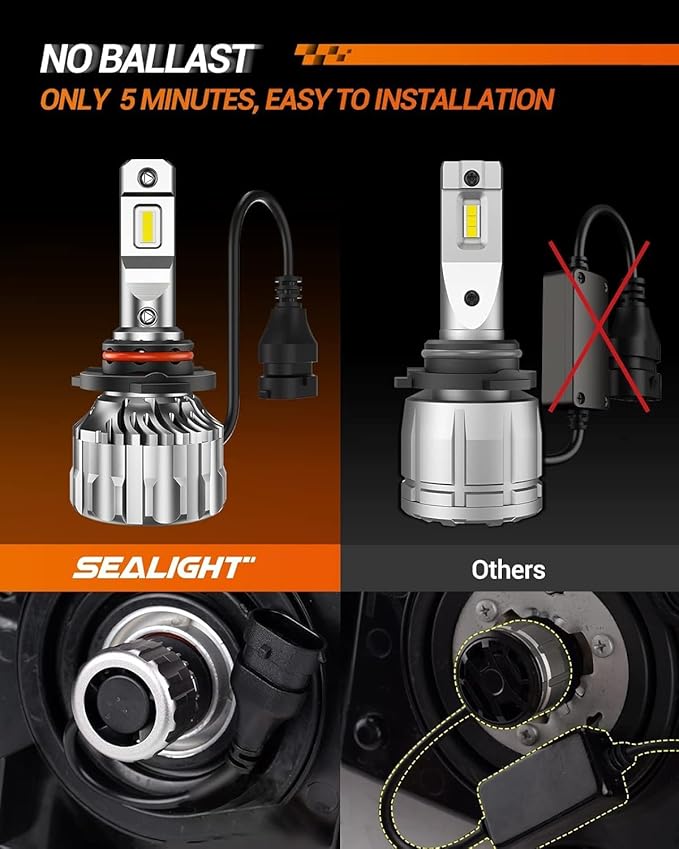 NO BALLAST
ONLY 5 MINUTES, EASY TO INSTALLATION

SEALIGHT

Others