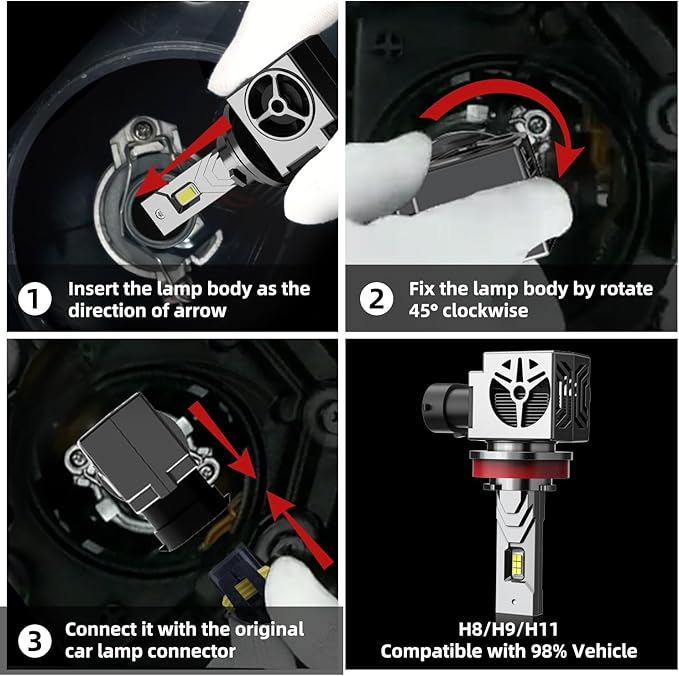 1 Insert the lamp body as the direction of arrow

2 Fix the lamp body by rotate 45° clockwise

3 Connect it with the original car lamp connector

H8/H9/H11
Compatible with 98% Vehicle