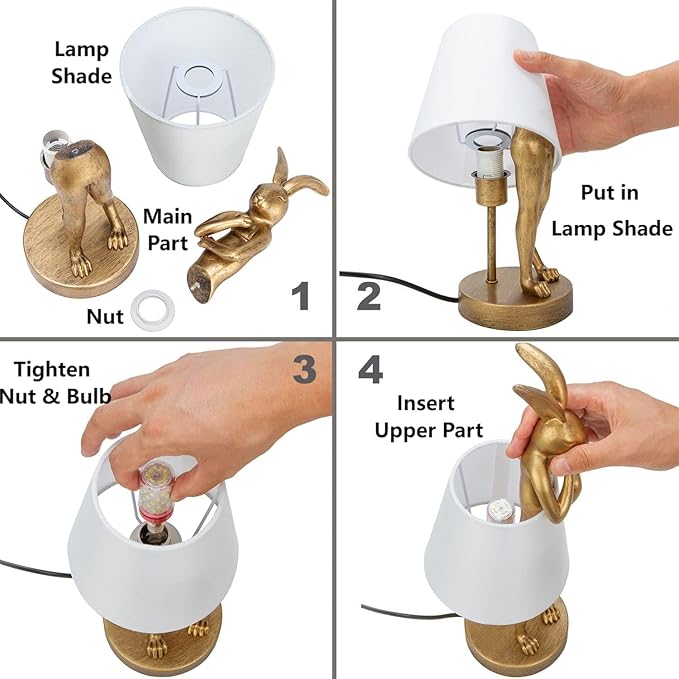 Lamp Shade

Main Part

Nut

1

2

Put in Lamp Shade

Tighten Nut & Bulb

3

4

Insert Upper Part