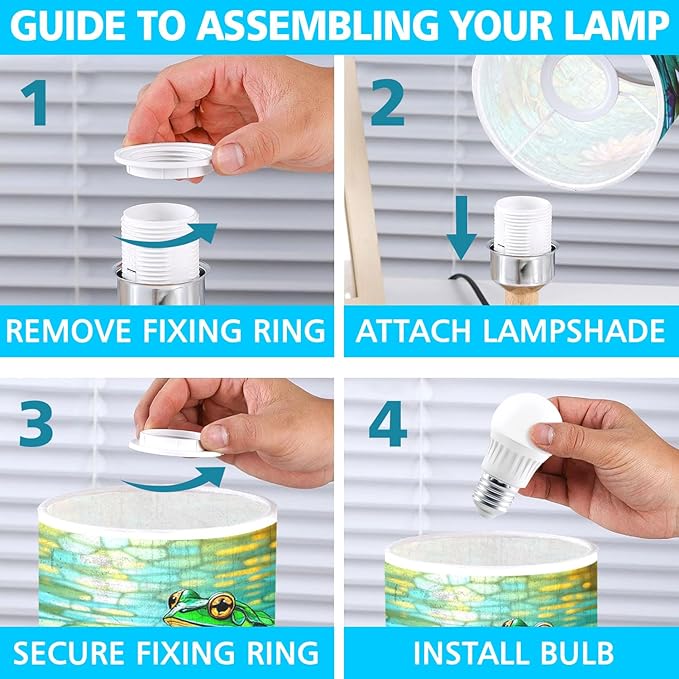 GUIDE TO ASSEMBLING YOUR LAMP

1

REMOVE FIXING RING

2

ATTACH LAMPSHADE

3

SECURE FIXING RING

4

INSTALL BULB