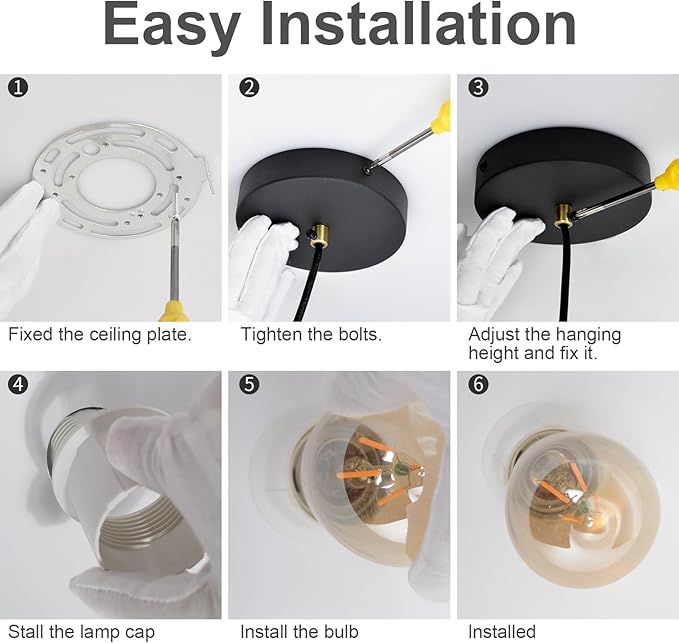 Easy Installation

❶

Fixed the ceiling plate.

❷

Tighten the bolts.

❸

Adjust the hanging height and fix it.

❹

Stall the lamp cap

❺

Install the bulb

❻

Installed