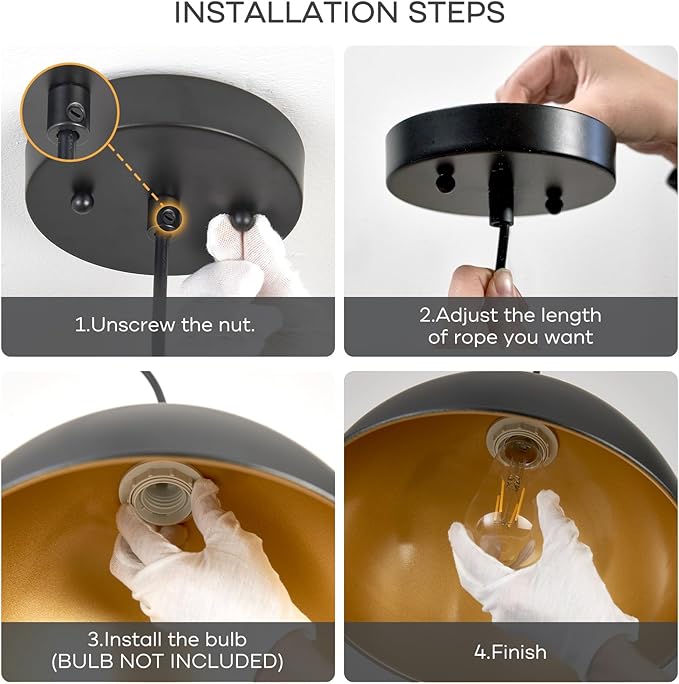 INSTALLATION STEPS

1.Unscrew the nut.

2.Adjust the length of rope you want

3.Install the bulb (BULB NOT INCLUDED)

4.Finish