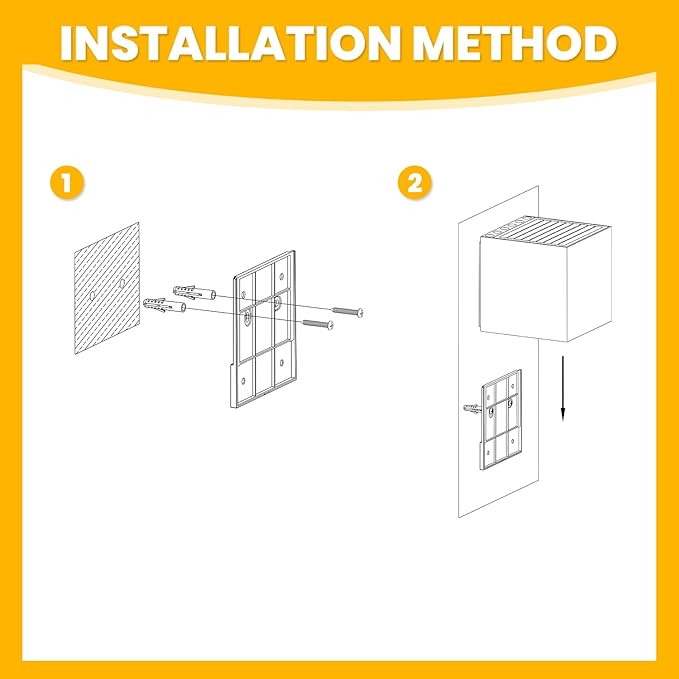 INSTALLATION METHOD

1

2