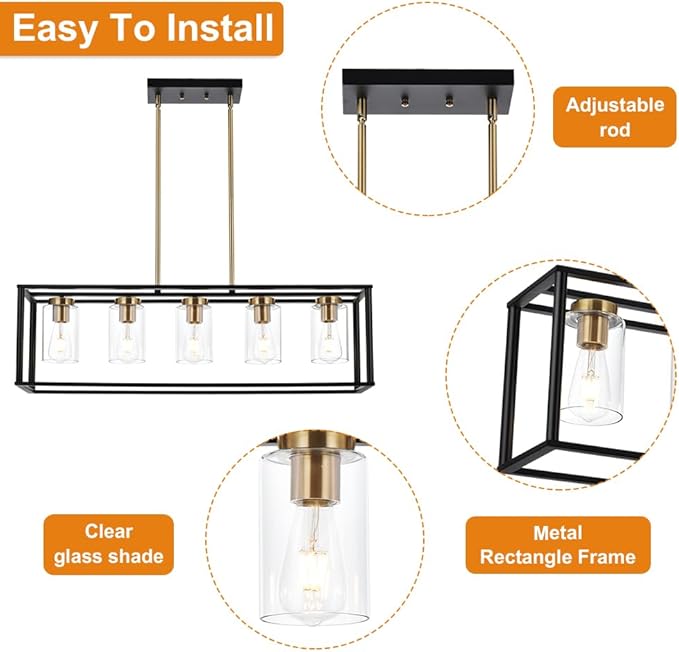 Easy To Install

Adjustable rod

Clear glass shade

Metal Rectangle Frame