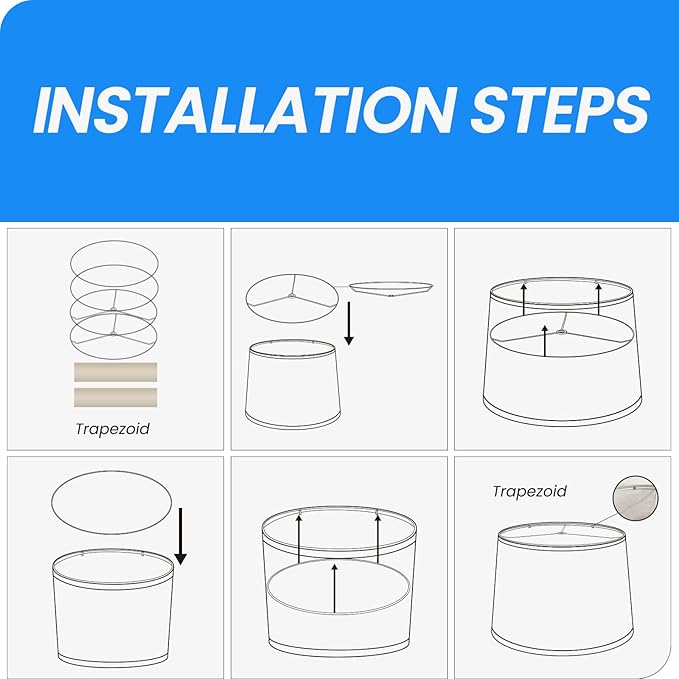 INSTALLATION STEPS

Trapezoid

Trapezoid