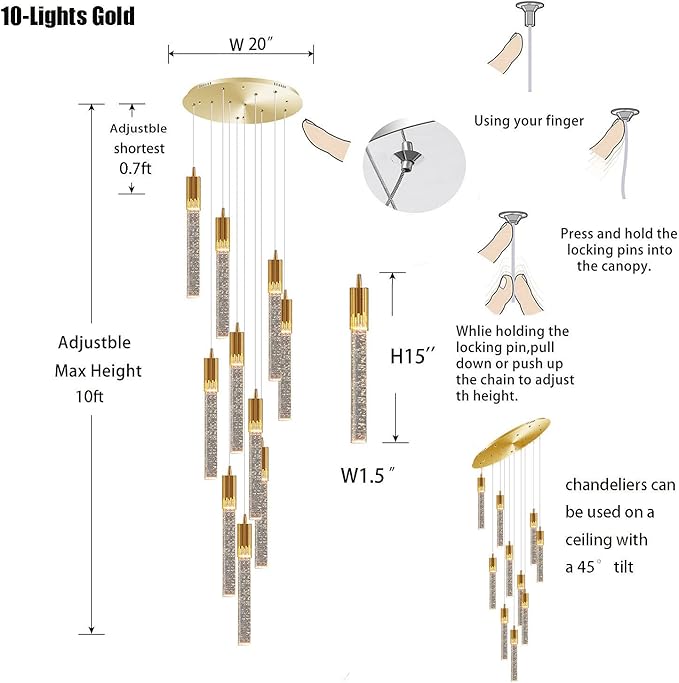 10-Lights Gold

W 20″

Adjustble shortest 0.7ft

Adjustble Max Height 10ft

H15′′

W1.5″

Using your finger

Press and hold the locking pins into the canopy.

Whlie holding the locking pin,pull down or push up the chain to adjust th height.

chandeliers can be used on a ceiling with a 45° tilt