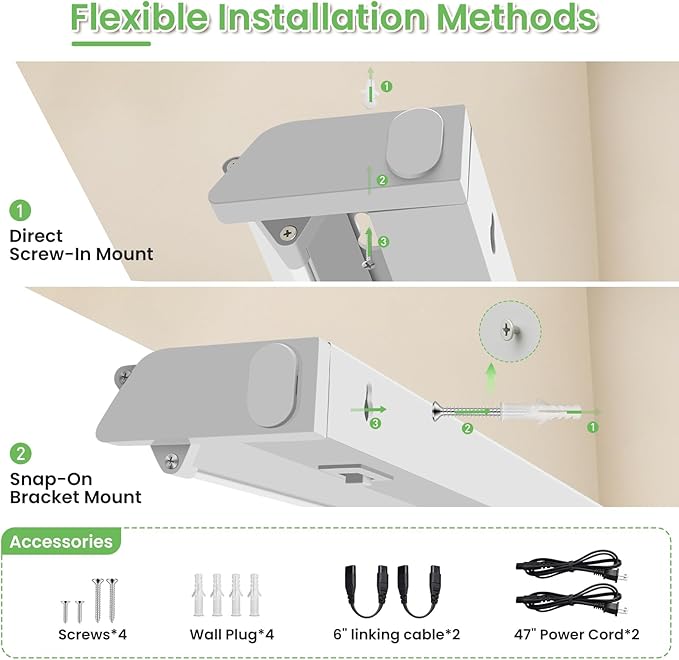 Flexible Installation Methods

1

2

3

1
Direct Screw-In Mount

3

2

1

2
Snap-On Bracket Mount

Accessories

Screws*4

Wall Plug*4

6" linking cable*2

47" Power Cord*2