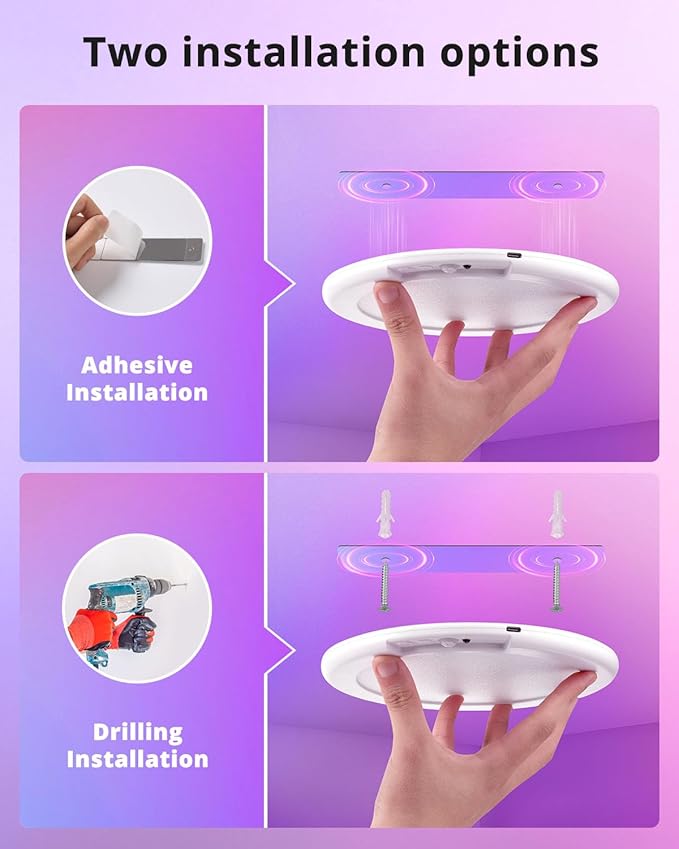 Two installation options

Adhesive Installation

Drilling Installation