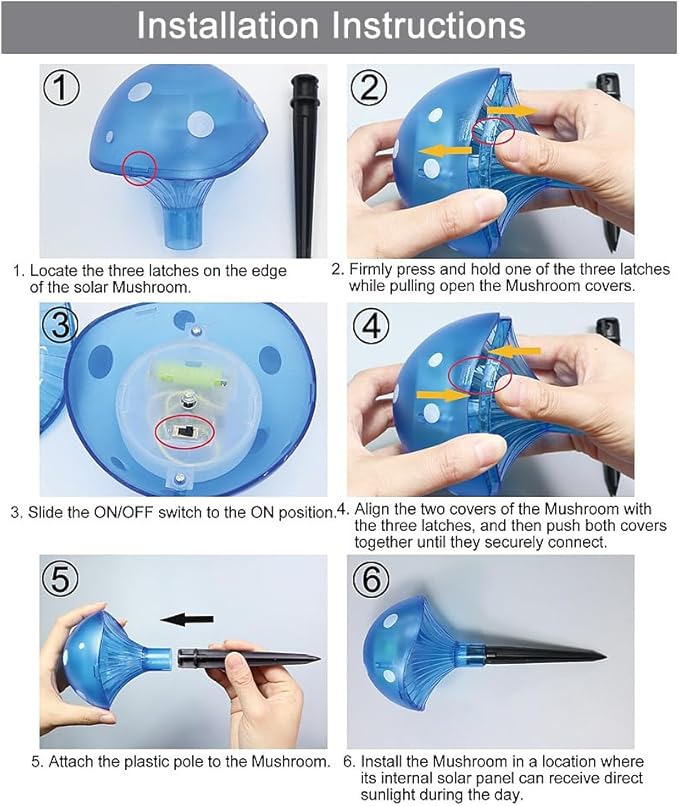 Installation Instructions

①

1. Locate the three latches on the edge of the solar Mushroom.

②

2. Firmly press and hold one of the three latches while pulling open the Mushroom covers.

③

3. Slide the ON/OFF switch to the ON position.

④

4. Align the two covers of the Mushroom with the three latches, and then push both covers together until they securely connect.

⑤

5. Attach the plastic pole to the Mushroom.

⑥

6. Install the Mushroom in a location where its internal solar panel can receive direct sunlight during the day.