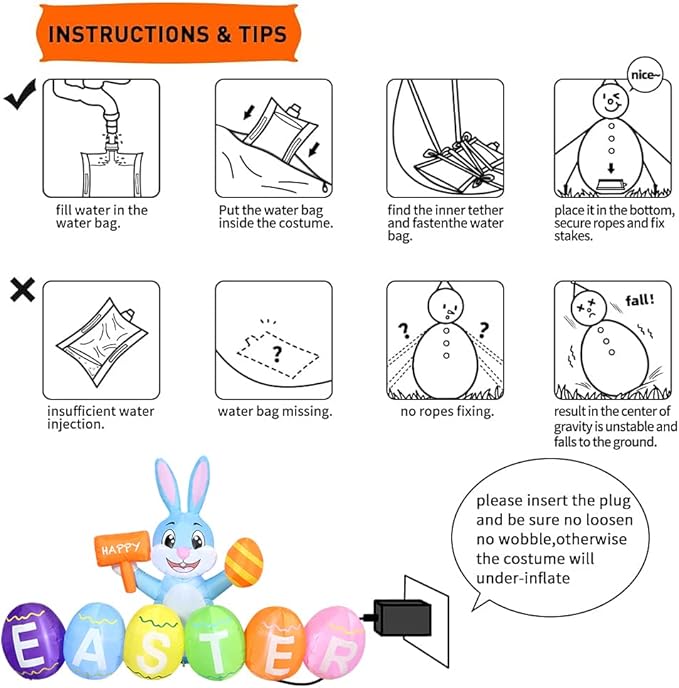 INSTRUCTIONS & TIPS

nice~

fill water in the water bag.

Put the water bag inside the costume.

find the inner tether and fastenthe water bag.

place it in the bottom, secure ropes and fix stakes.

?

?

?

fall!

insufficient water injection.

water bag missing.

no ropes fixing.

result in the center of gravity is unstable and falls to the ground.

HAPPY

EASTER

please insert the plug and be sure no loosen no wobble,otherwise the costume will under-inflate