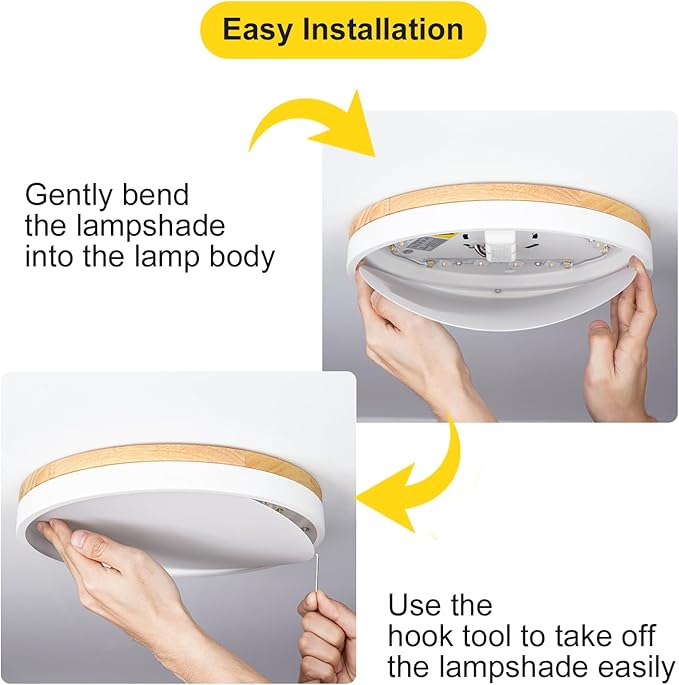 Easy Installation

Gently bend the lampshade into the lamp body

Use the hook tool to take off the lampshade easily