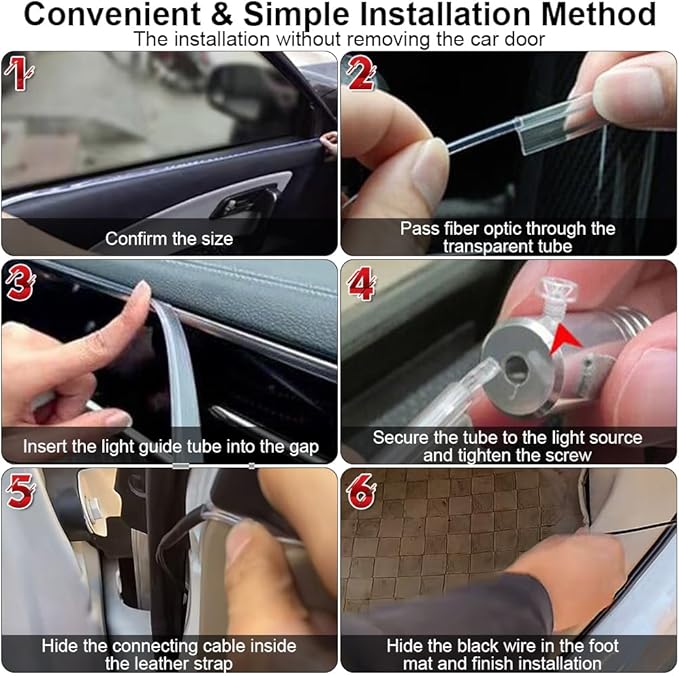 Convenient & Simple Installation Method
The installation without removing the car door

1
Confirm the size

2
Pass fiber optic through the transparent tube

3
Insert the light guide tube into the gap

4
Secure the tube to the light source and tighten the screw

5
Hide the connecting cable inside the leather strap

6
Hide the black wire in the foot mat and finish installation