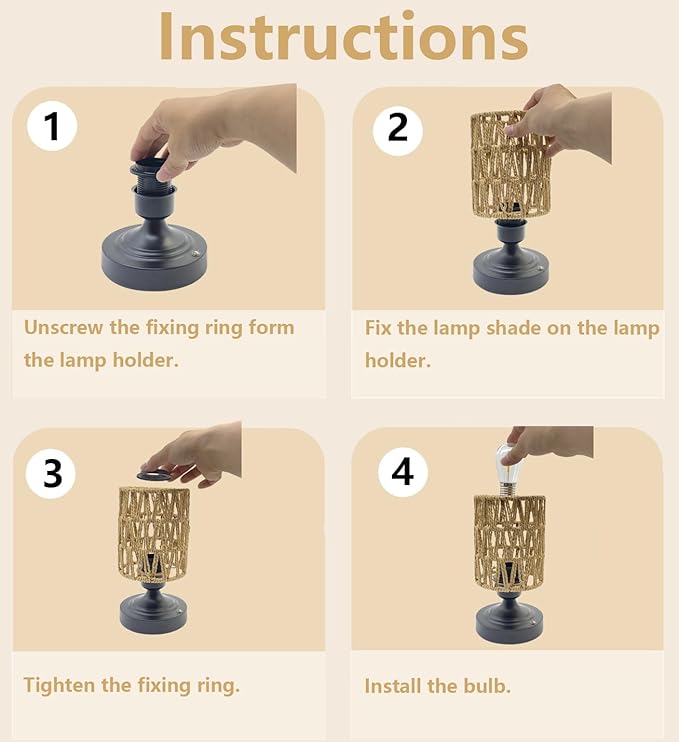 Instructions

1

Unscrew the fixing ring form the lamp holder.

2

Fix the lamp shade on the lamp holder.

3

Tighten the fixing ring.

4

Install the bulb.