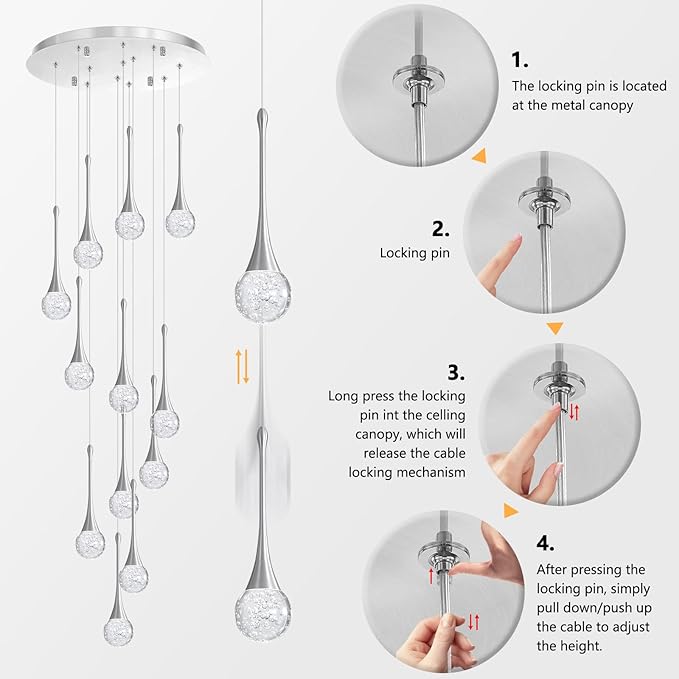 1.
The locking pin is located at the metal canopy

2.
Locking pin

3.
Long press the locking pin int the celling canopy, which will release the cable locking mechanism

4.
After pressing the locking pin, simply pull down/push up the cable to adjust the height.