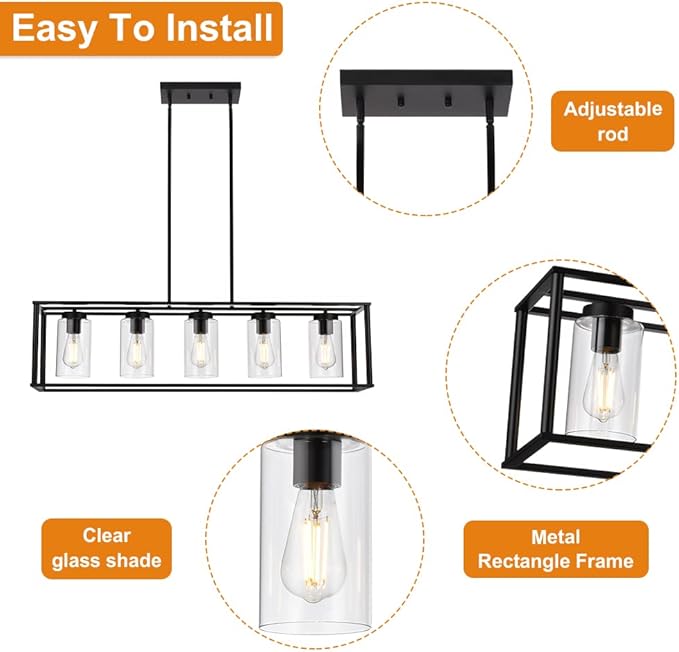 Easy To Install

Adjustable rod

Clear glass shade

Metal Rectangle Frame