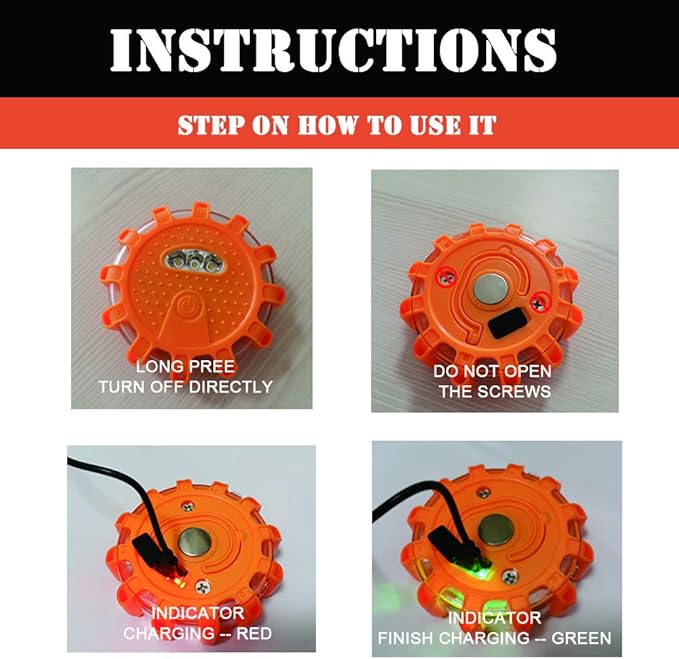 INSTRUCTIONS

STEP ON HOW TO USE IT

LONG PREE
TURN OFF DIRECTLY

DO NOT OPEN
THE SCREWS

INDICATOR
CHARGING -- RED

INDICATOR
FINISH CHARGING -- GREEN