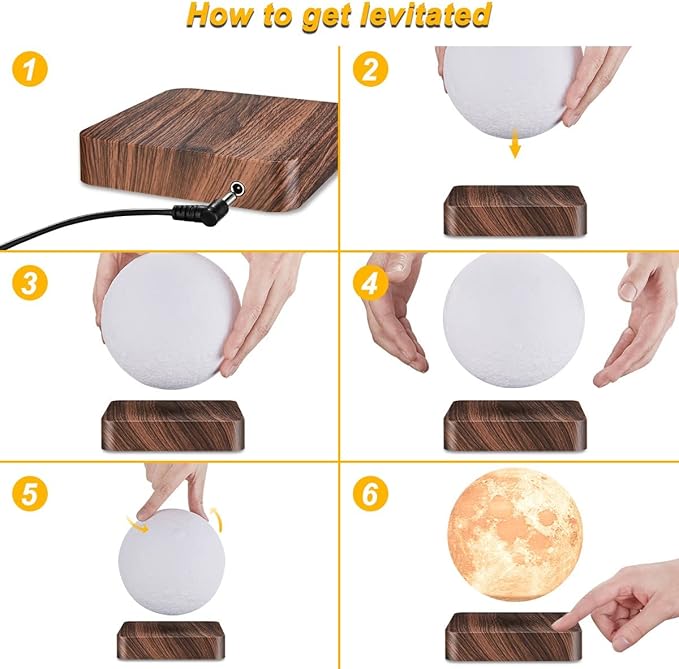 How to get levitated

1

2

3

4

5

6