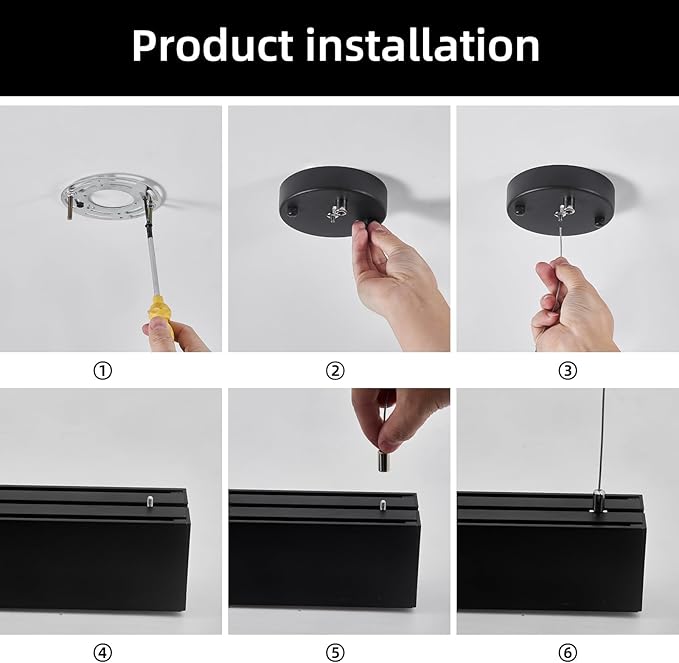 Product installation

①

②

③

④

⑤

⑥