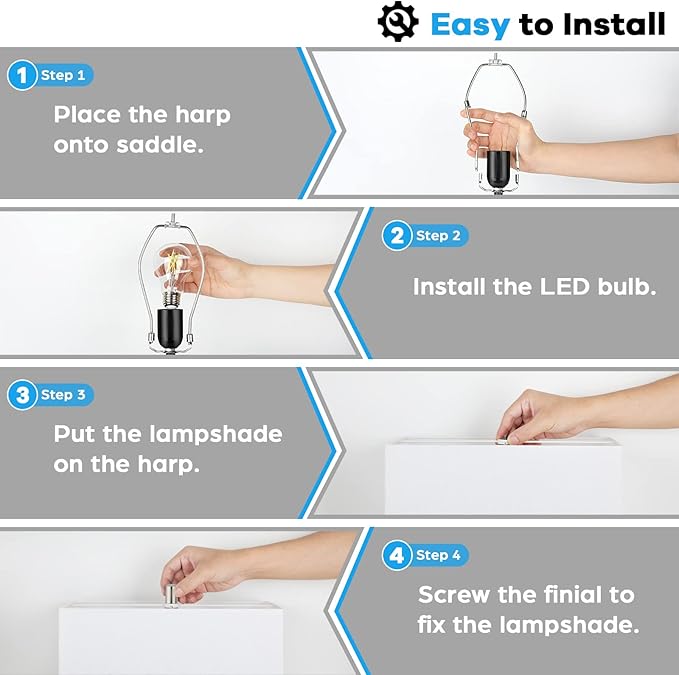 Easy to Install

1 Step 1

Place the harp onto saddle.

2 Step 2

Install the LED bulb.

3 Step 3

Put the lampshade on the harp.

4 Step 4

Screw the finial to fix the lampshade.